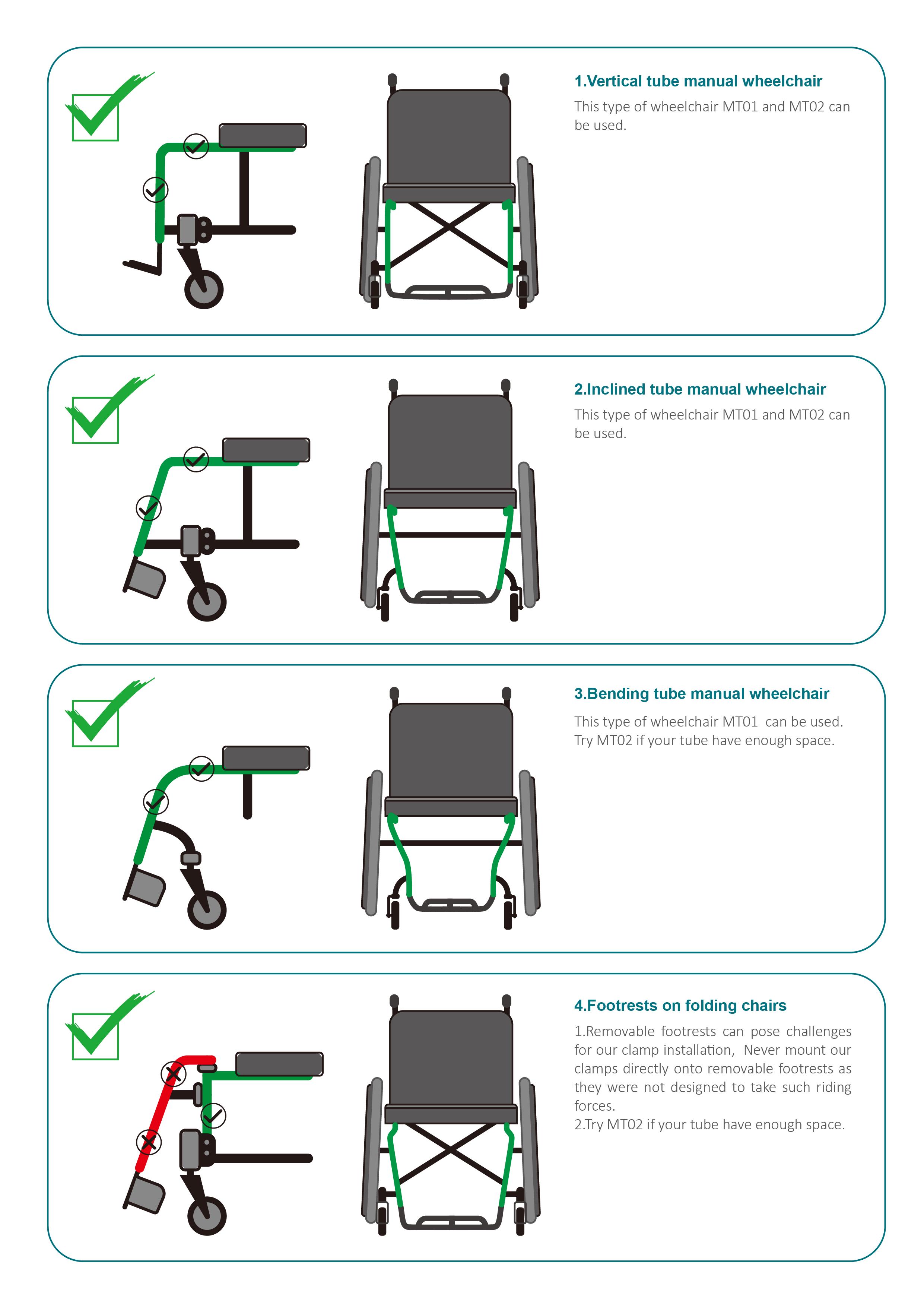 1.Vertical tube manual wheelchair

This type of wheelchair MT01 and MT02 can be used.

2.Inclined tube manual wheelchair

This type of wheelchair MT01 and MT02 can be used.

3.Bending tube manual wheelchair

This type of wheelchair MT01  can be used. Try MT02 if your tube have enough space.

4.Footrests on folding chairs

1.Removable footrests can pose challenges for our clamp installation,  Never mount our clamps directly onto removable footrests as they were not designed to take such riding forces.
2.Try MT02 if your tube have enough space.